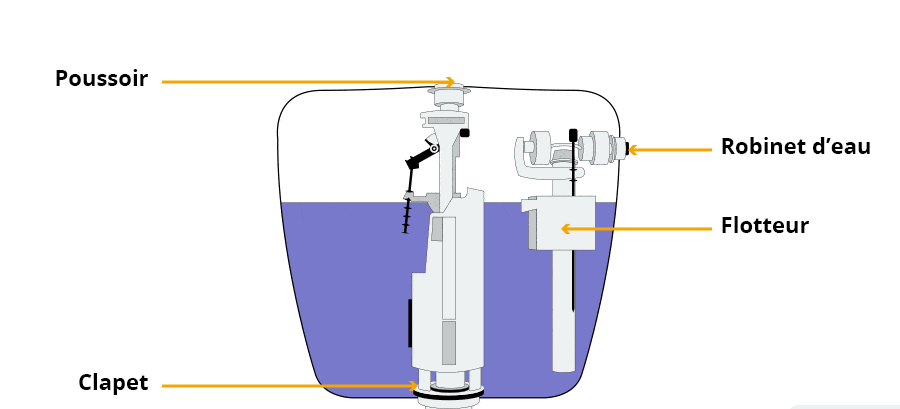 Poussoir

Robinet d’eau

Flotteur

Clapet