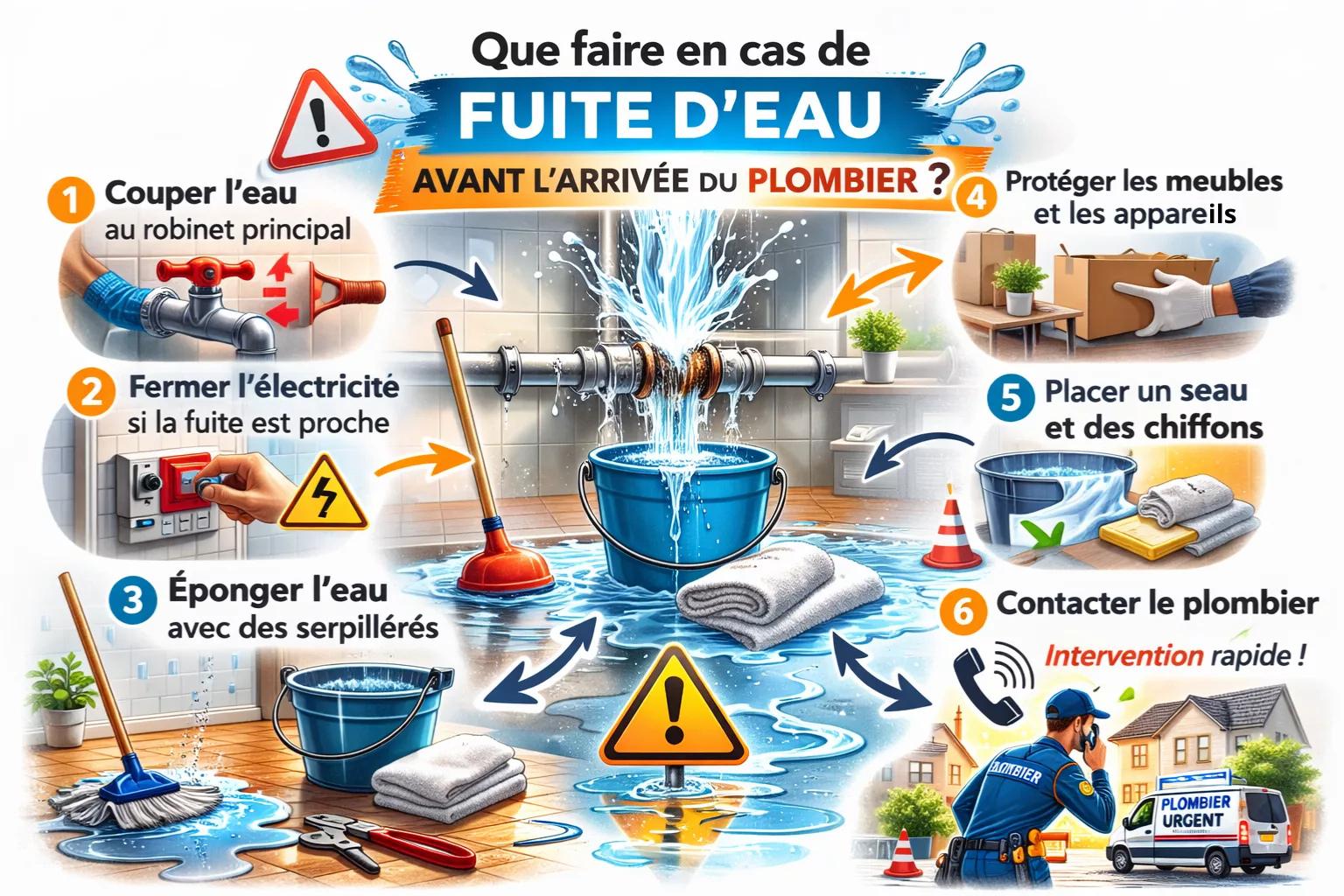 Que faire en cas de
FUITE D'EAU
AVANT L'ARRIVÉE DU PLOMBIER ?

1 Couper l'eau au robinet principal

2 Fermer l'électricité si la fuite est proche

3 Éponger l'eau avec des serpillérés

4 Protéger les meubles et les appareils

5 Placer un seau et des chiffons

6 Contacter le plombier

Intervention rapide !

PLOMBIER

PLOMBIER URGENT