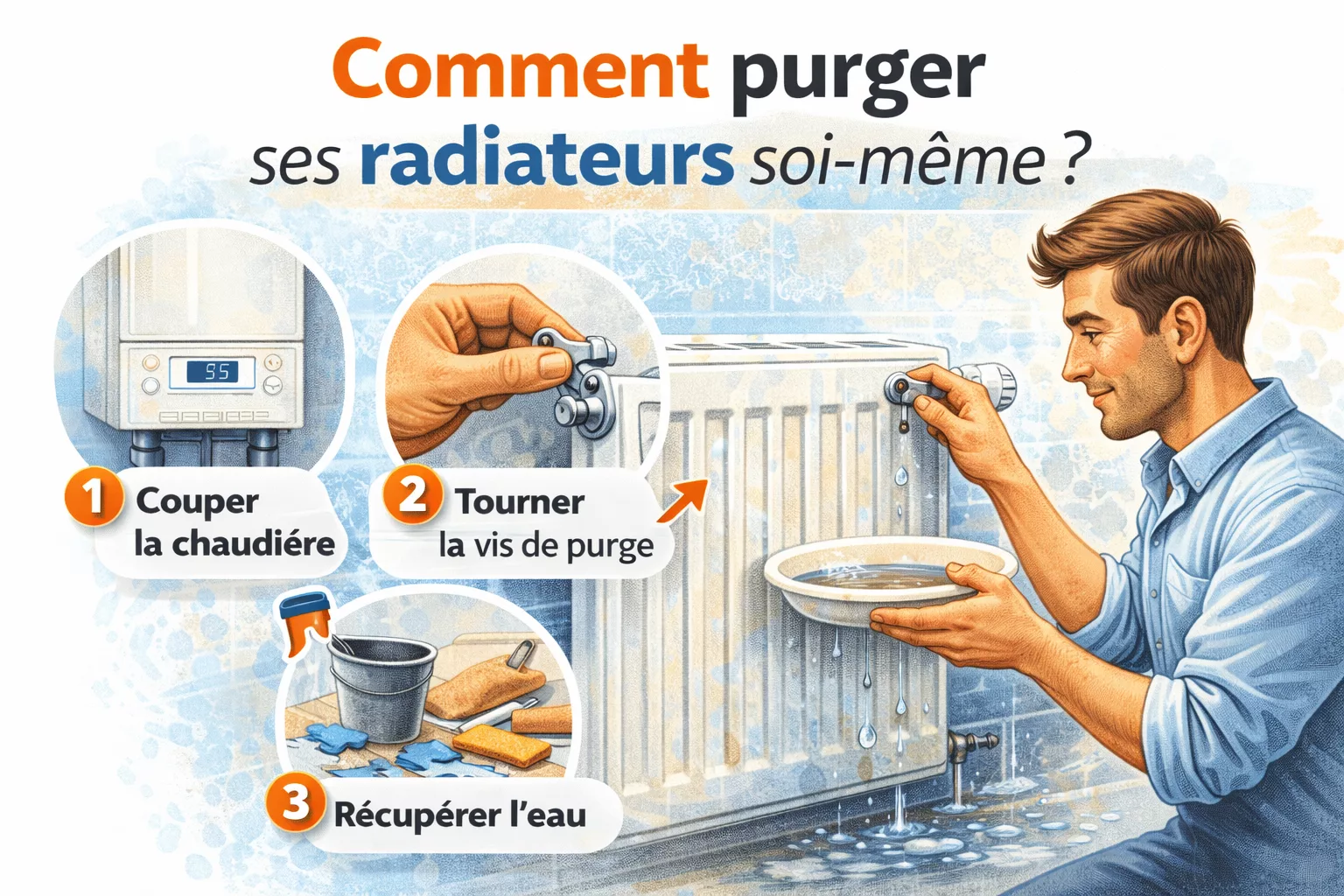 Comment purger ses radiateurs soi-même ?

55

1 Couper la chaudiére

2 Tourner la vis de purge

3 Récupérer l'eau